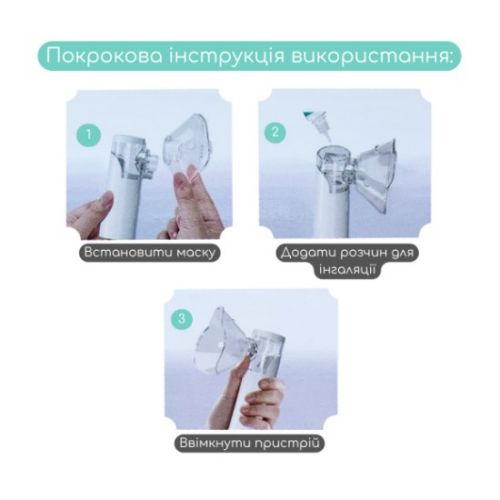 Покрокова інструкція використання:

1

Встановити маску

2

Додати розчин для інгаляції

3

Ввімкнути пристрій